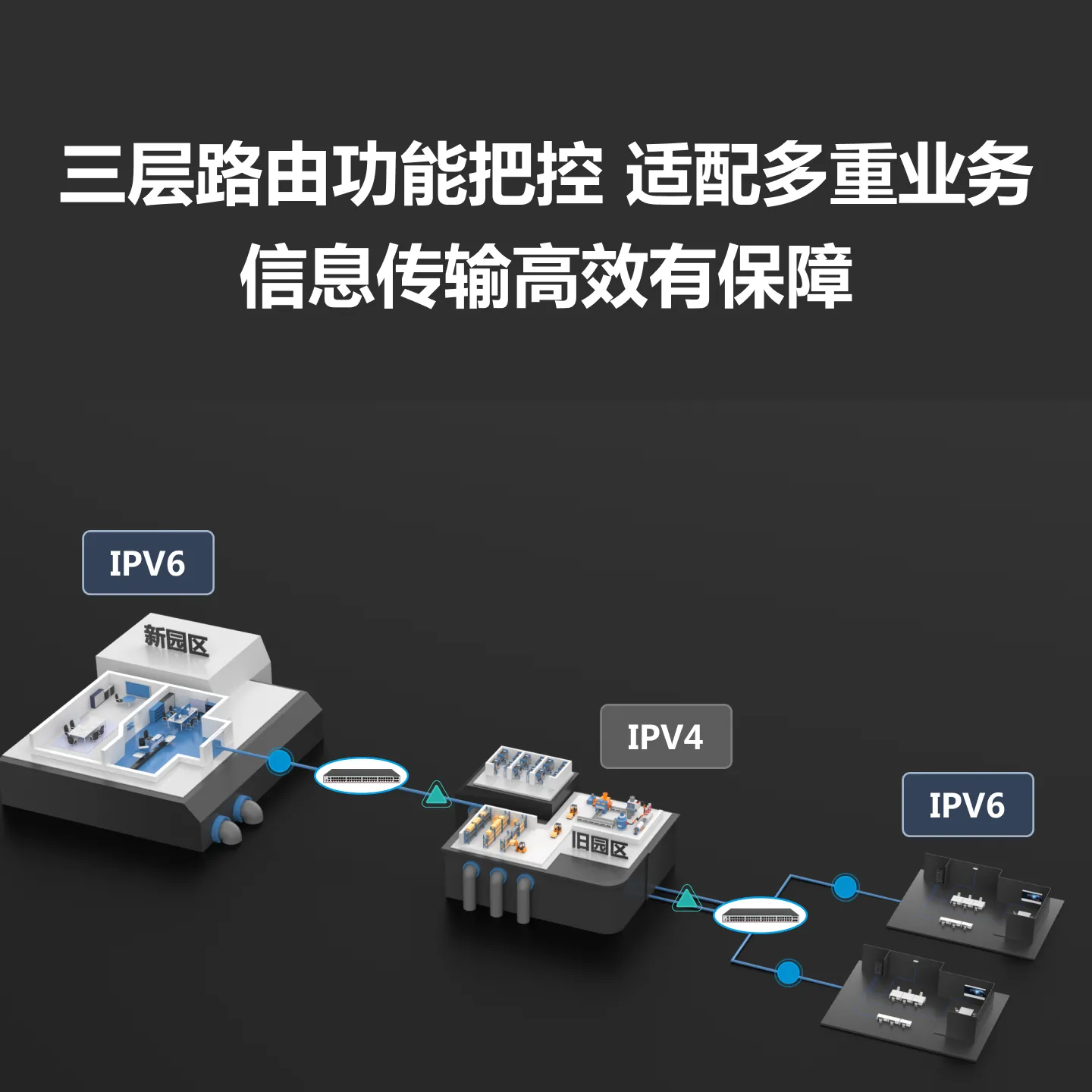 三层路由功能把控 适配多重业务
信息传输高效有保障

IPV6

新园区

IPV4

旧园区

IPV6