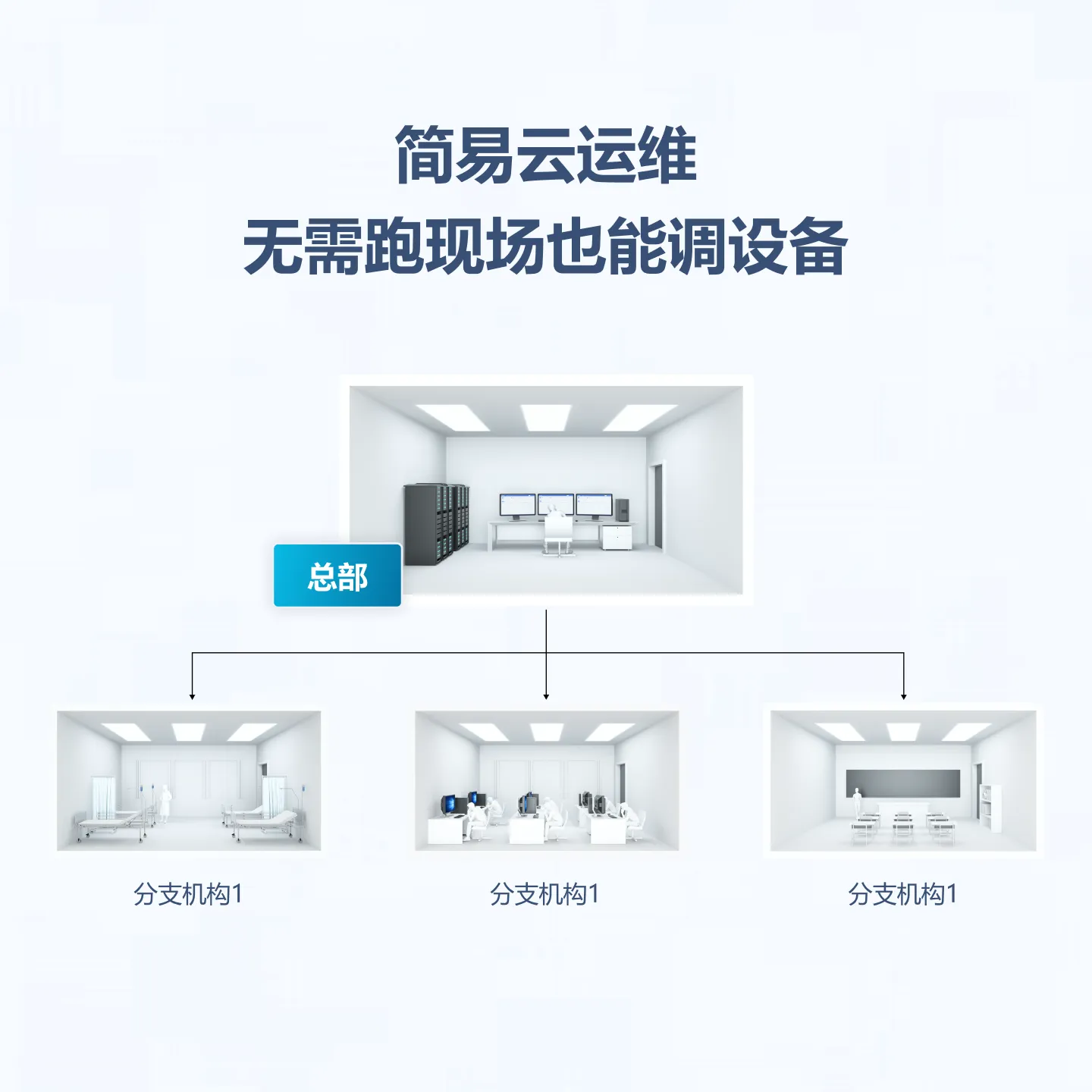 简易云运维
无需跑现场也能调设备

总部

分支机构1

分支机构1

分支机构1